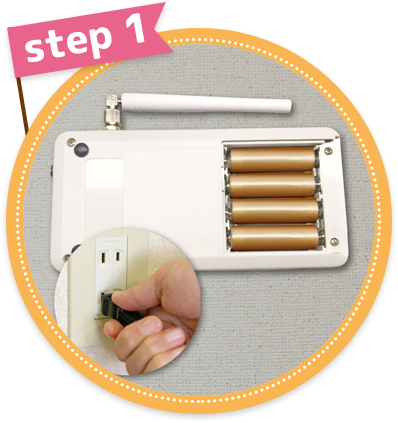 step 1